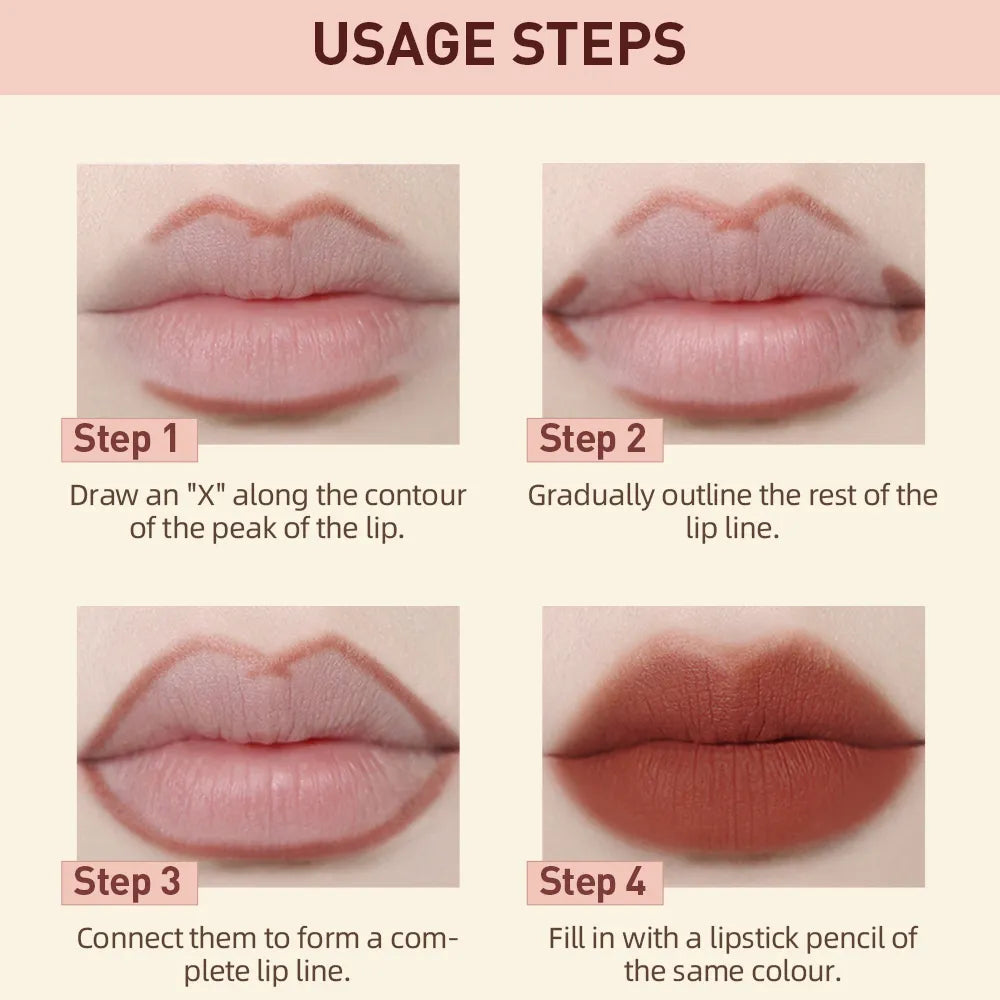 USAGE STEPS

Step 1

Draw an "X" along the contour of the peak of the lip.

Step 2

Gradually outline the rest of the lip line.

Step 3

Connect them to form a complete lip line.

Step 4

Fill in with a lipstick pencil of the same colour.